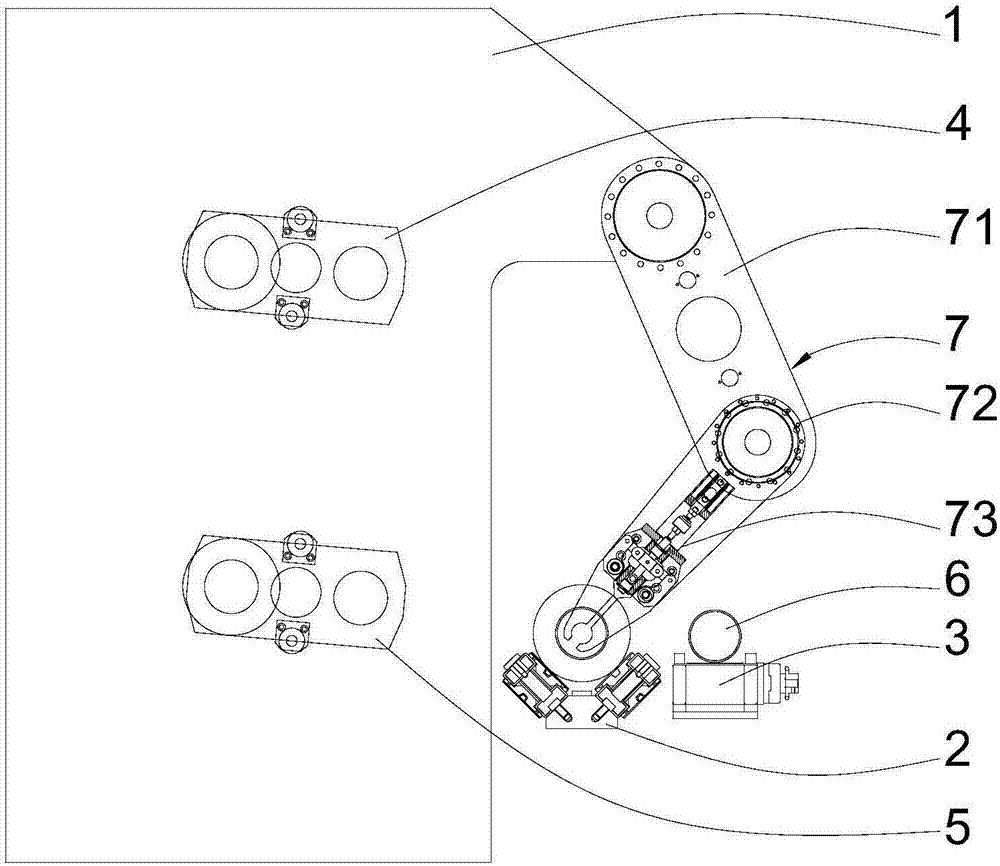 1
4
71
7
72
73
6
3
2
5